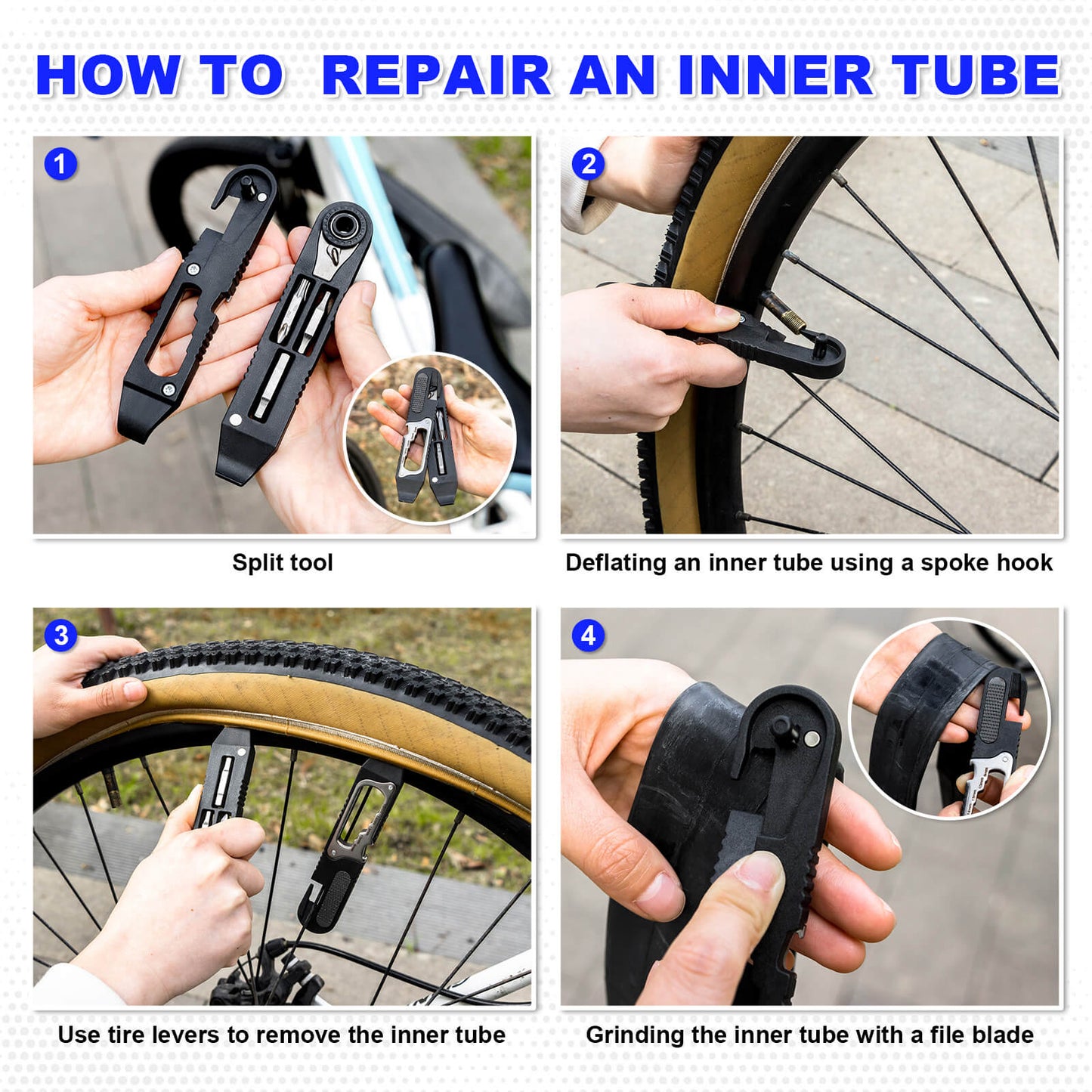 HOW TO REPAIR AN INNER TUBE

1

Split tool

2

Deflating an inner tube using a spoke hook

3

Use tire levers to remove the inner tube

4

Grinding the inner tube with a file blade