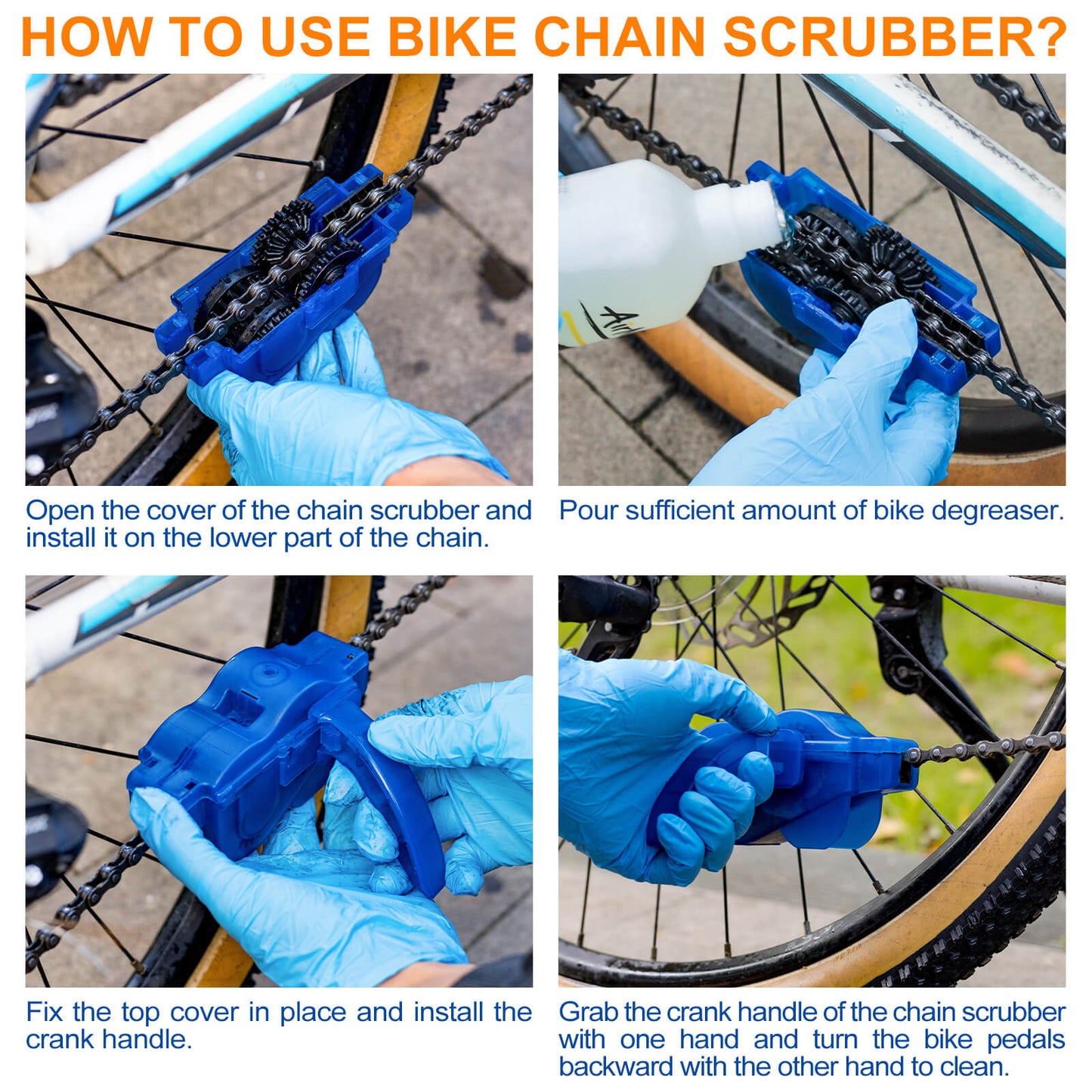 HOW TO USE BIKE CHAIN SCRUBBER?

Open the cover of the chain scrubber and install it on the lower part of the chain.

Pour sufficient amount of bike degreaser.

Fix the top cover in place and install the crank handle.

Grab the crank handle of the chain scrubber with one hand and turn the bike pedals backward with the other hand to clean.