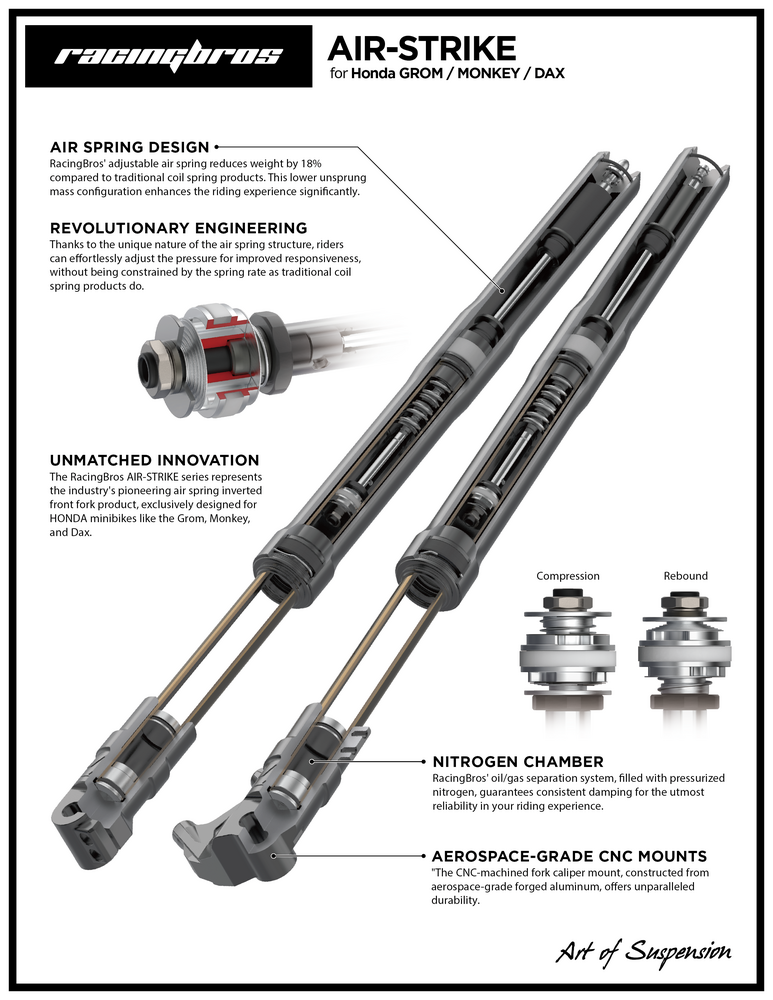 racingbros

AIR-STRIKE
for Honda GROM / MONKEY / DAX

AIR SPRING DESIGN
RacingBros' adjustable air spring reduces weight by 18% compared to traditional coil spring products. This lower unsprung mass configuration enhances the riding experience significantly.

REVOLUTIONARY ENGINEERING
Thanks to the unique nature of the air spring structure, riders can effortlessly adjust the pressure for improved responsiveness, without being constrained by the spring rate as traditional coil spring products do.

UNMATCHED INNOVATION
The RacingBros AIR-STRIKE series represents the industry's pioneering air spring inverted front fork product, exclusively designed for HONDA minibikes like the Grom, Monkey, and Dax.

Compression

Rebound

NITROGEN CHAMBER
RacingBros' oil/gas separation system, filled with pressurized nitrogen, guarantees consistent damping for the utmost reliability in your riding experience.

AEROSPACE-GRADE CNC MOUNTS
"The CNC-machined fork caliper mount, constructed from aerospace-grade forged aluminum, offers unparalleled durability.

Art of Suspension