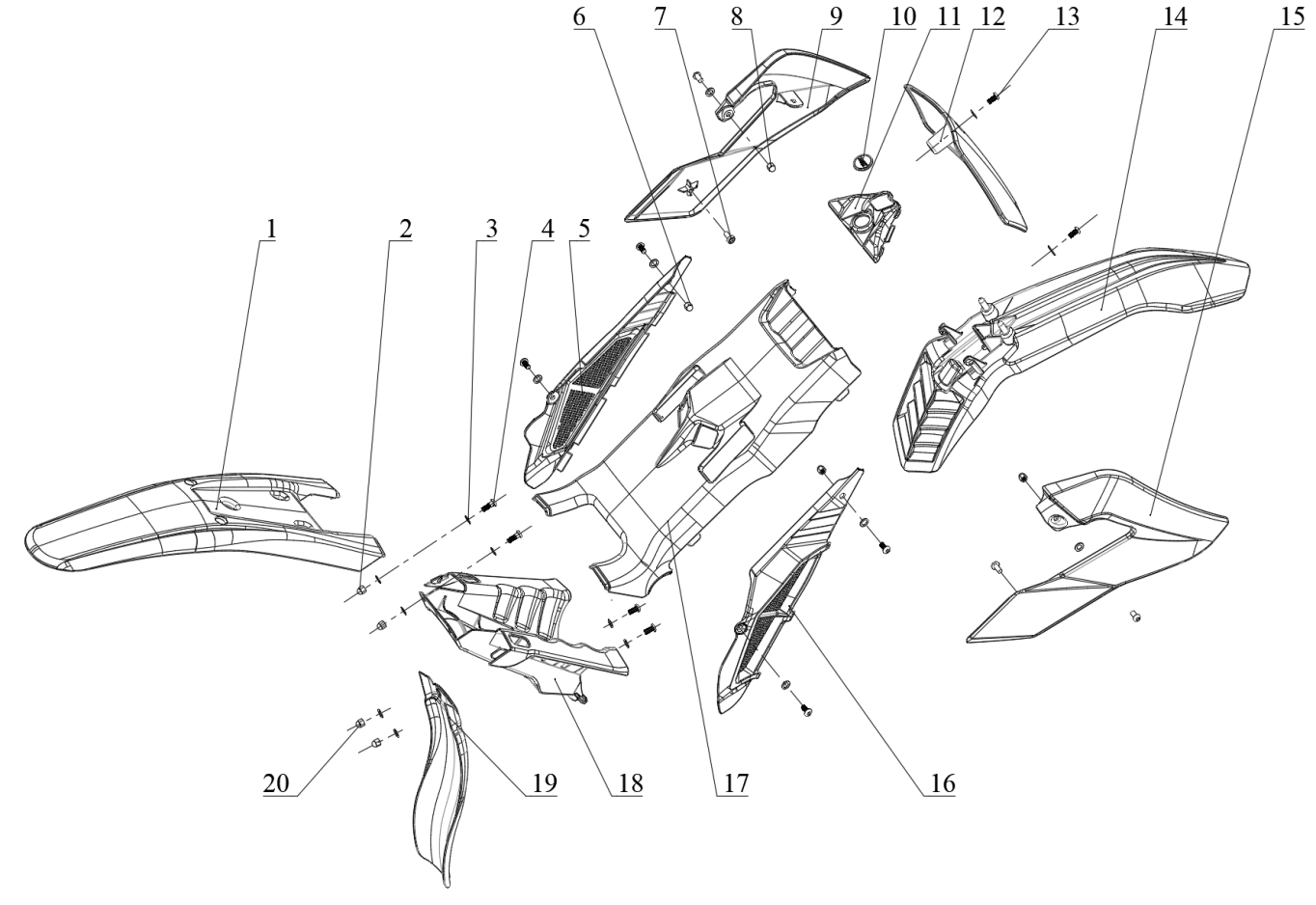 6 7 8 9 10 11 12 13 14 15

1 2 3 4 5

20 19 18 17 16