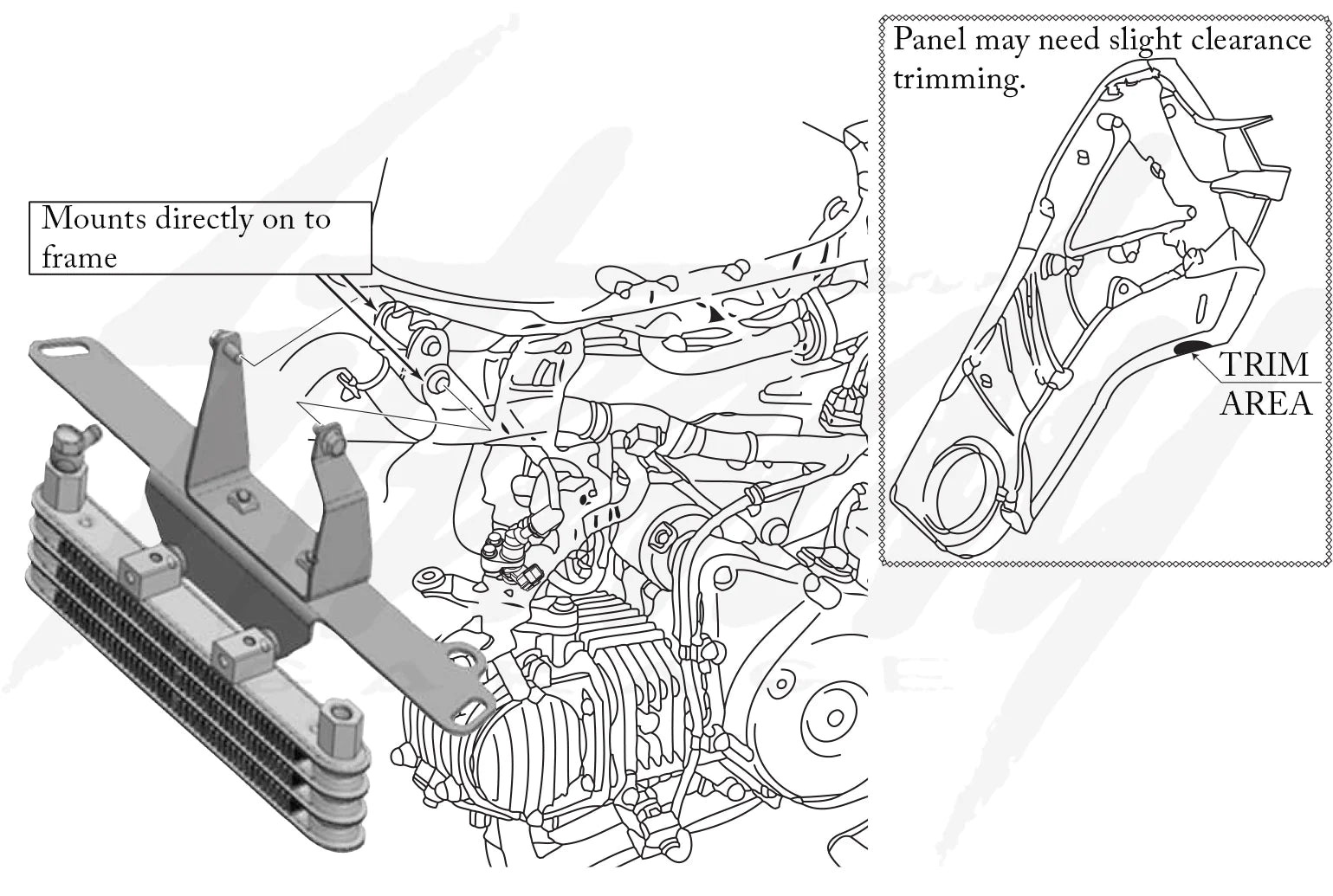 Mounts directly on to frame

Panel may need slight clearance trimming.

TRIM AREA